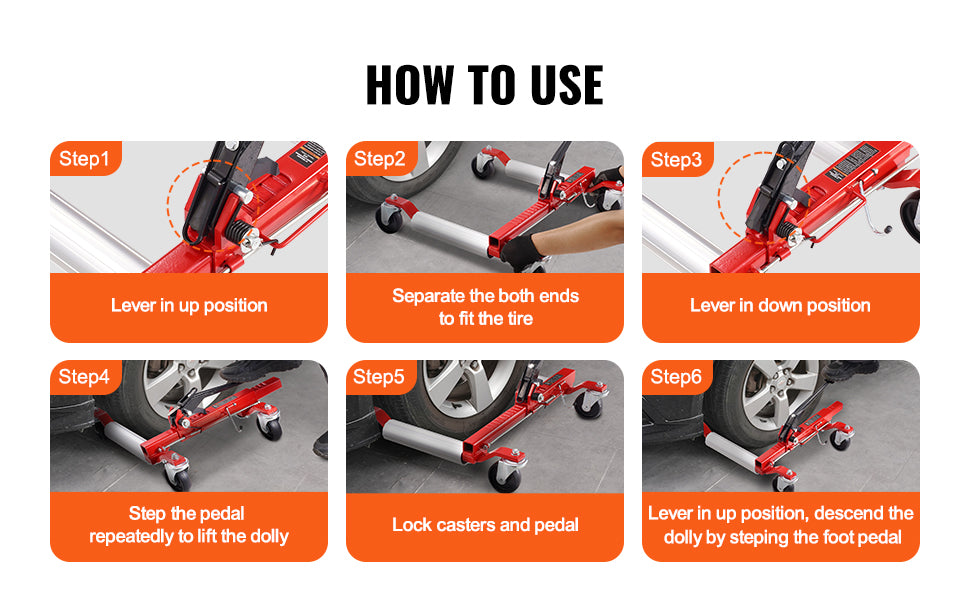 HOW TO USE

Step1

Lever in up position

Step2

Separate the both ends to fit the tire

Step3

Lever in down position

Step4

Step the pedal repeatedly to lift the dolly

Step5

Lock casters and pedal

Step6

Lever in up position, descend the dolly by steping the foot pedal